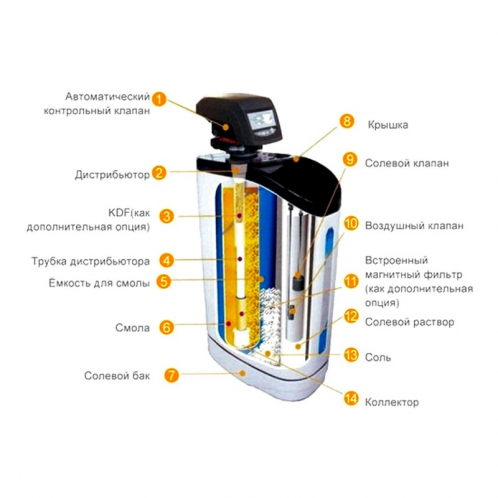 Автоматический контрольный клапан 1
Дистрибьютор 2
KDF(как дополнительная опция) 3
Трубка дистрибьютора 4
Ёмкость для смолы 5
Смола 6
Солевой бак 7

8 Крышка
9 Солевой клапан
10 Воздушный клапан
11 Встроенный магнитный фильтр (как дополнительная опция)
12 Солевой раствор
13 Соль
14 Коллектор