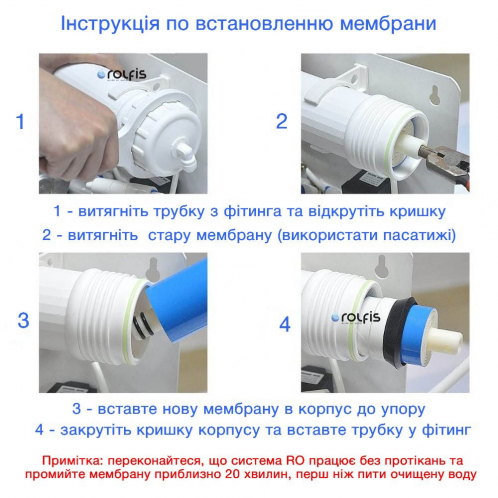 Інструкція по встановленню мембрани

1

rolfis

2

1 - витягніть трубку з фітинга та відкрутіть кришку

2 - витягніть стару мембрану (використати пасатижі)

3

4

rolfis

3 - вставте нову мембрану в корпус до упору

4 - закрутіть кришку корпусу та вставте трубку у фітинг

Примітка: переконайтеся, що система RO працює без протікань та промийте мембрану приблизно 20 хвилин, перш ніж пити очищену воду