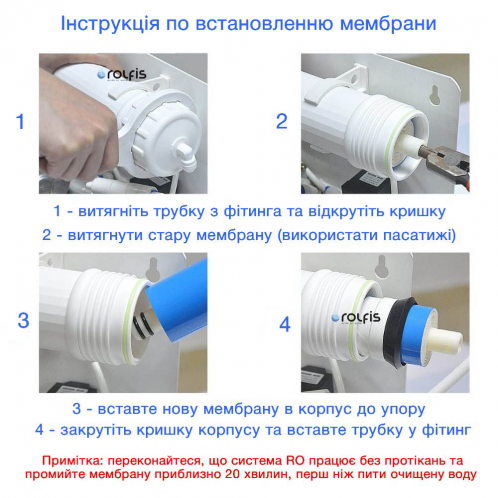 Інструкція по встановленню мембрани

1

rolfis

2

1 - витягніть трубку з фітинга та відкрутіть кришку

2 - витягнути стару мембрану (використати пасатижі)

3

4

rolfis

3 - вставте нову мембрану в корпус до упору

4 - закрутіть кришку корпусу та вставте трубку у фітинг

Примітка: переконайтеся, що система RO працює без протікань та промийте мембрану приблизно 20 хвилин, перш ніж пити очищену воду