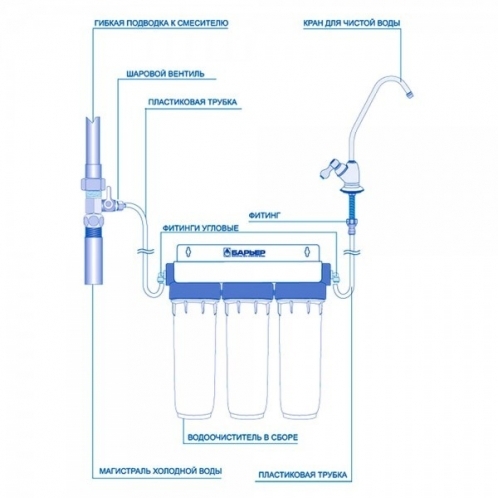 ГИБКАЯ ПОДВОДКА К СМЕСИТЕЛЮ

КРАН ДЛЯ ЧИСТОЙ ВОДЫ

ШАРОВОЙ ВЕНТИЛЬ

ПЛАСТИКОВАЯ ТРУБКА

ФИТИНГ

ФИТИНГИ УГЛОВЫЕ

БАРЬЕР

ВОДООЧИСТИТЕЛЬ В СБОРЕ

МАГИСТРАЛЬ ХОЛОДНОЙ ВОДЫ

ПЛАСТИКОВАЯ ТРУБКА