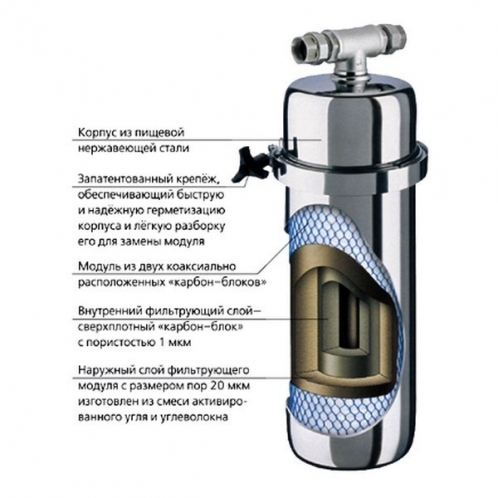 Корпус из пищевой нержавеющей стали

Запатентованный крепёж, обеспечивающий быструю и надёжную герметизацию корпуса и лёгкую разборку его для замены модуля

Модуль из двух коаксиально расположенных «карбон-блоков»

Внутренний фильтрующий слой– сверхплотный «карбон-блок» с пористостью 1 мкм

Наружный слой фильтрующего модуля с размером пор 20 мкм изготовлен из смеси активированного угля и углеволокна