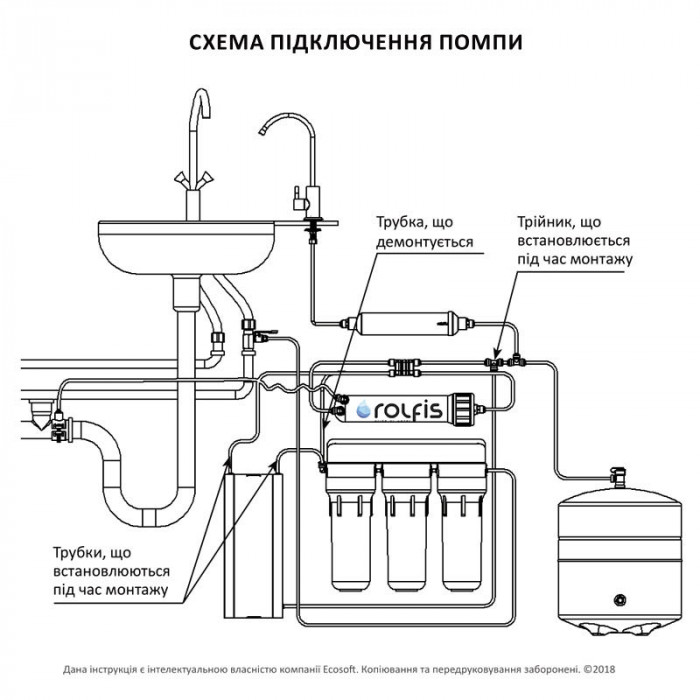 СХЕМА ПІДКЛЮЧЕННЯ ПОМПИ

Трубка, що демонтується

Трійник, що встановлюється під час монтажу

rolfis

Трубки, що встановлюються під час монтажу

Дана інструкція є інтелектуальною власністю компанії Ecosoft. Копіювання та передруковування заборонені. ©2018