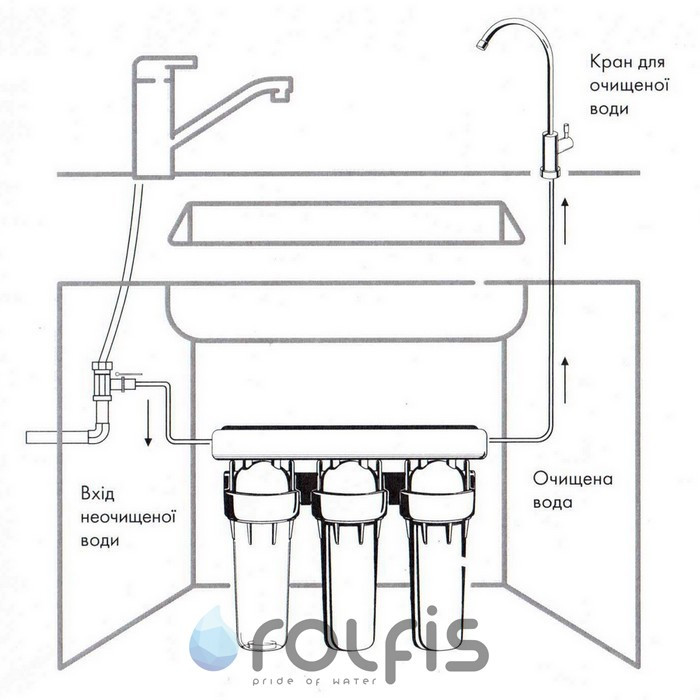 Кран для очищеної води

Вхід неочищеної води

Очищена вода

rolfis
pride of water