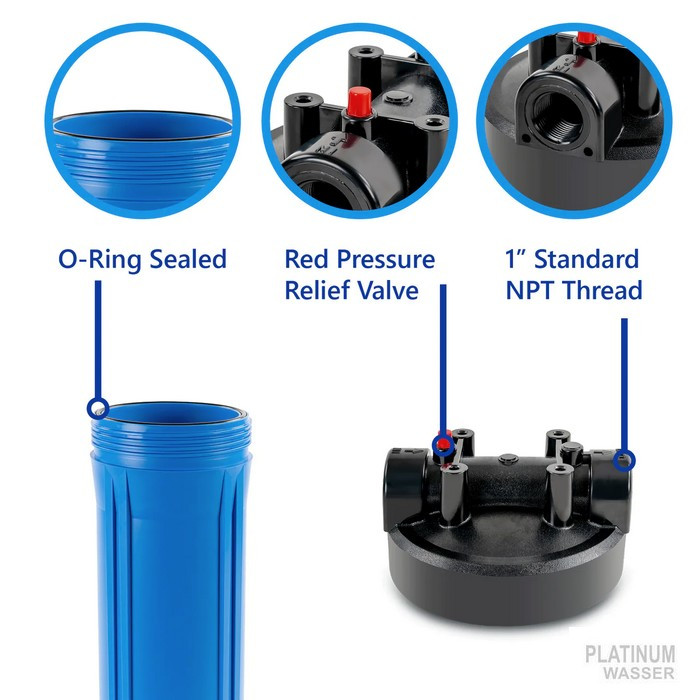 O-Ring Sealed

Red Pressure Relief Valve

1" Standard NPT Thread

PLATINUM
WASSER