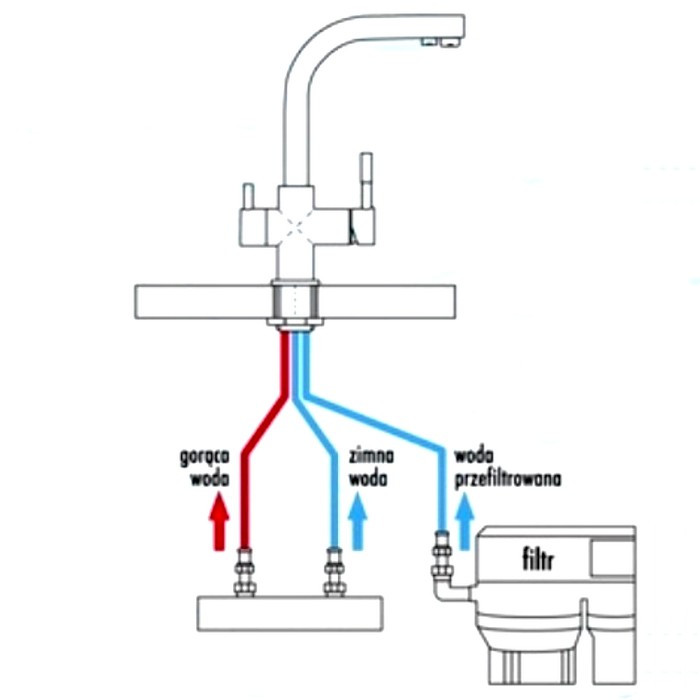 gorąca woda

zimna woda

woda przefiltrowana

filtr