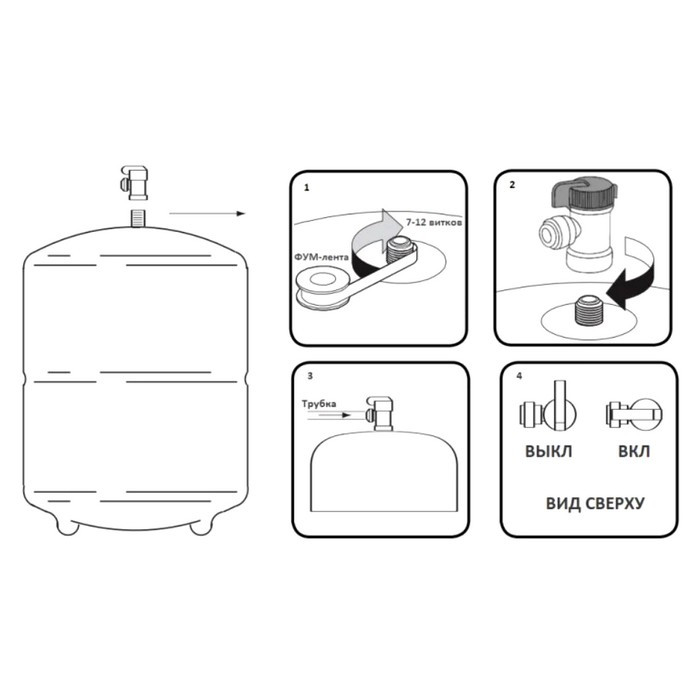 1

7-12 витков

ФУМ-лента

2

3

Трубка

4

ВЫКЛ

ВКЛ

ВИД СВЕРХУ