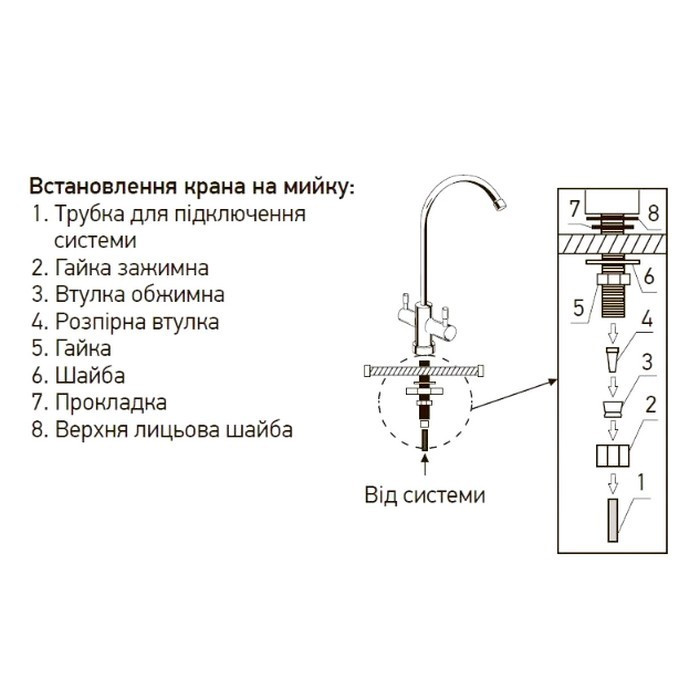 Встановлення крана на мийку:
1. Трубка для підключення системи
2. Гайка зажимна
3. Втулка обжимна
4. Розпірна втулка
5. Гайка
6. Шайба
7. Прокладка
8. Верхня лицьова шайба

Від системи

7
8
6
5
4
3
2
1